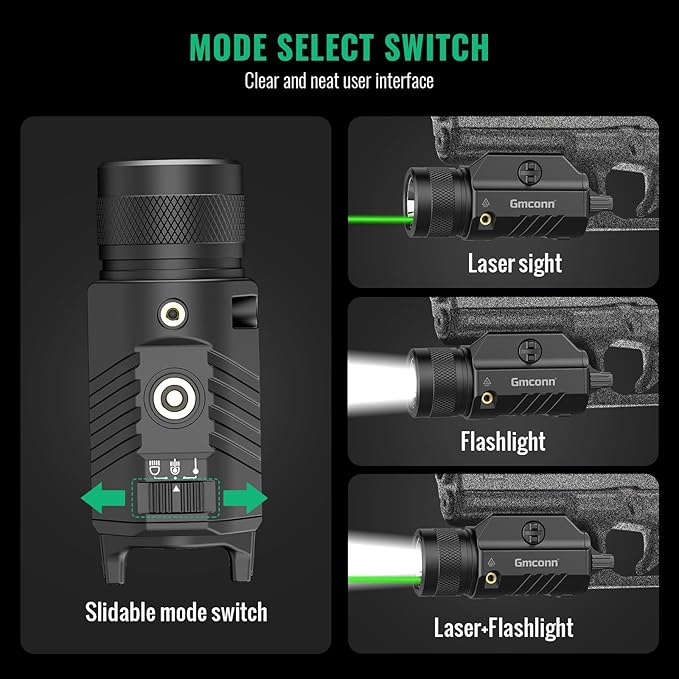 MODE SELECT SWITCH
Clear and neat user interface

Slidable mode switch

Gmconn
Laser sight

Gmconn
Flashlight

Gmconn
Laser+Flashlight